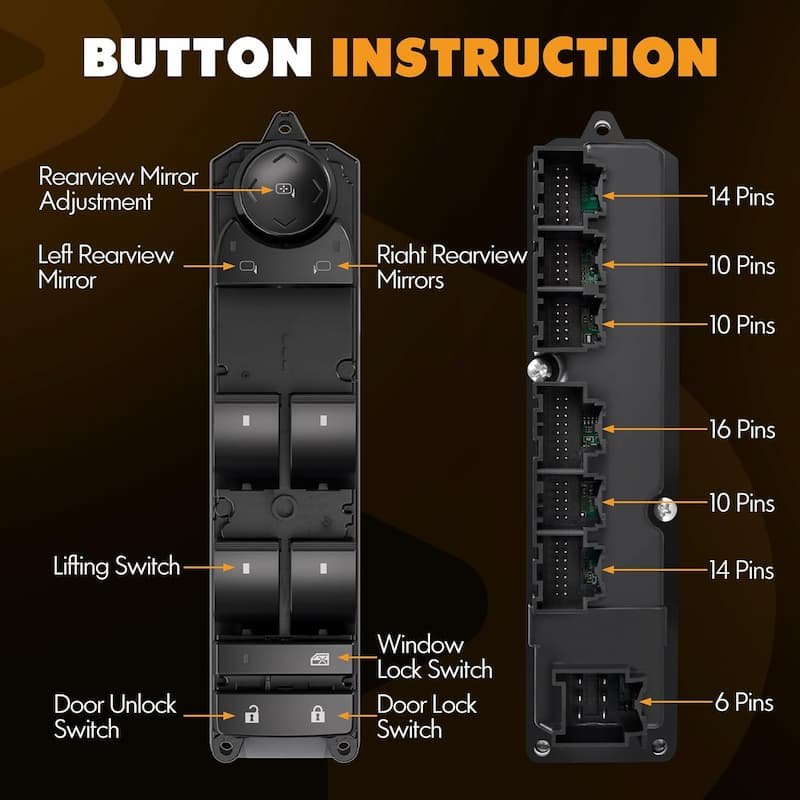 BUTTON INSTRUCTION

Rearview Mirror Adjustment

Left Rearview Mirror

Riaht Rearview Mirrors

Lifting Switch

Window Lock Switch

Door Unlock Switch

Door Lock Switch

14 Pins

10 Pins

10 Pins

16 Pins

10 Pins

14 Pins

6 Pins