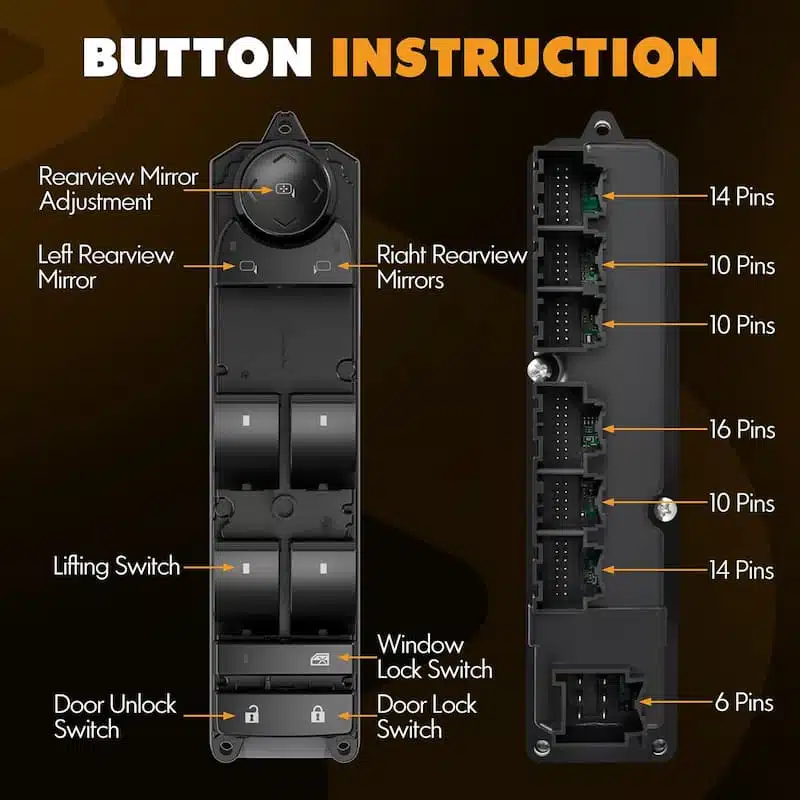 BUTTON INSTRUCTION

Rearview Mirror Adjustment

Left Rearview Mirror

Riaht Rearview Mirrors

Lifting Switch

Window Lock Switch

Door Unlock Switch

Door Lock Switch

14 Pins

10 Pins

10 Pins

16 Pins

10 Pins

14 Pins

6 Pins